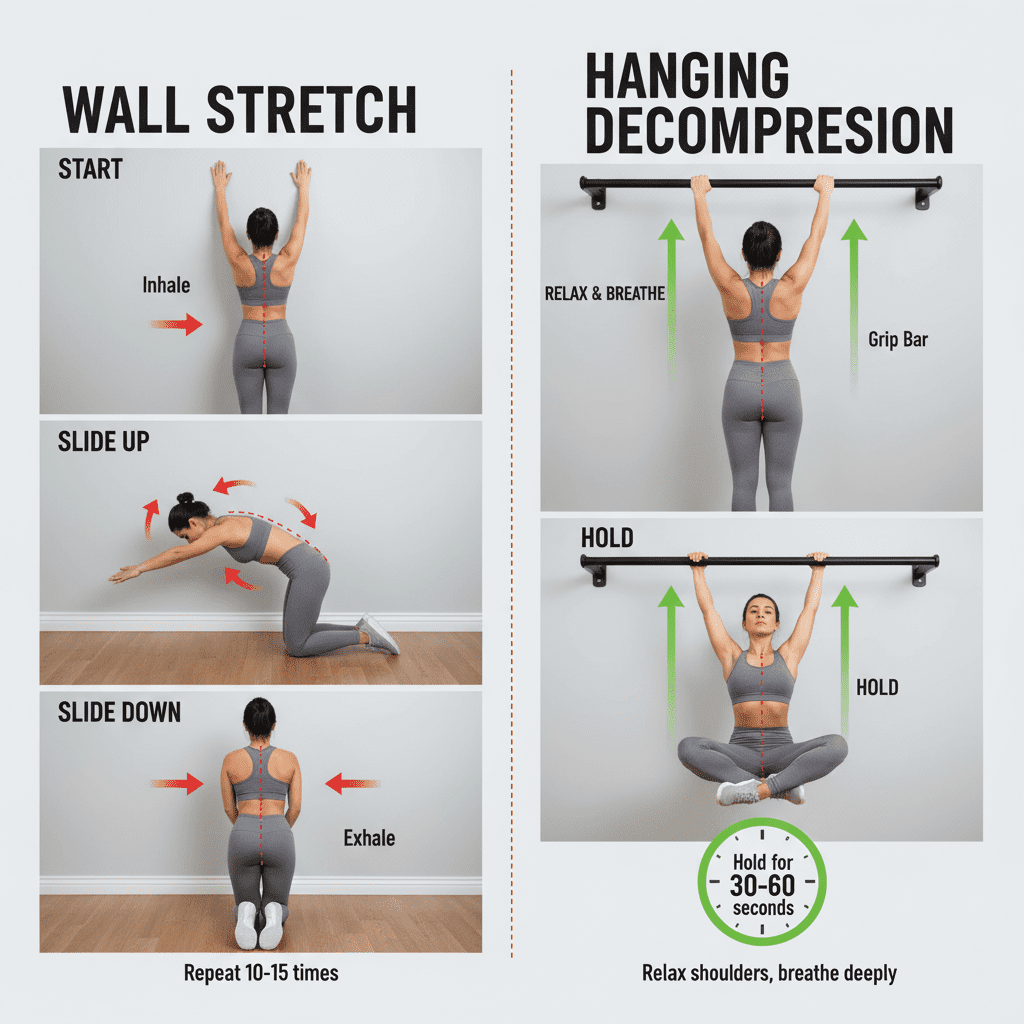 WALL STRETCH

START

Inhale

SLIDE UP

SLIDE DOWN

Exhale

Repeat 10-15 times

HANGING DECOMPRESION

RELAX & BREATHE

Grip Bar

HOLD

HOLD

Hold for 30-60 seconds

Relax shoulders, breathe deeply